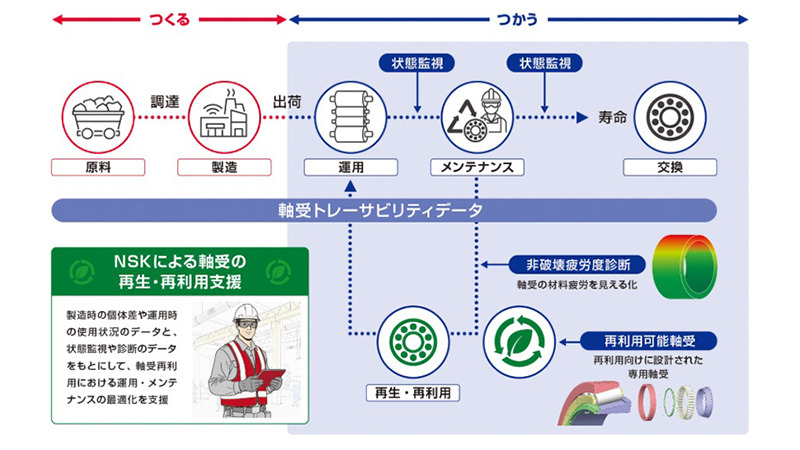 つくる

つかう

状態監視

状態監視

調達

出荷

寿命

原料

製造

運用

メンテナンス

交換

軸受トレーサビリティデータ

NSKによる軸受の再生・再利用支援

製造時の個体差や運用時の使用状況のデータと、状態監視や診断のデータをもとにして、軸受再利用における運用・メンテナンスの最適化を支援

非破壊疲労度診断

軸受の材料疲労を見える化

再利用可能軸受

再利用向けに設計された専用軸受

再生・再利用